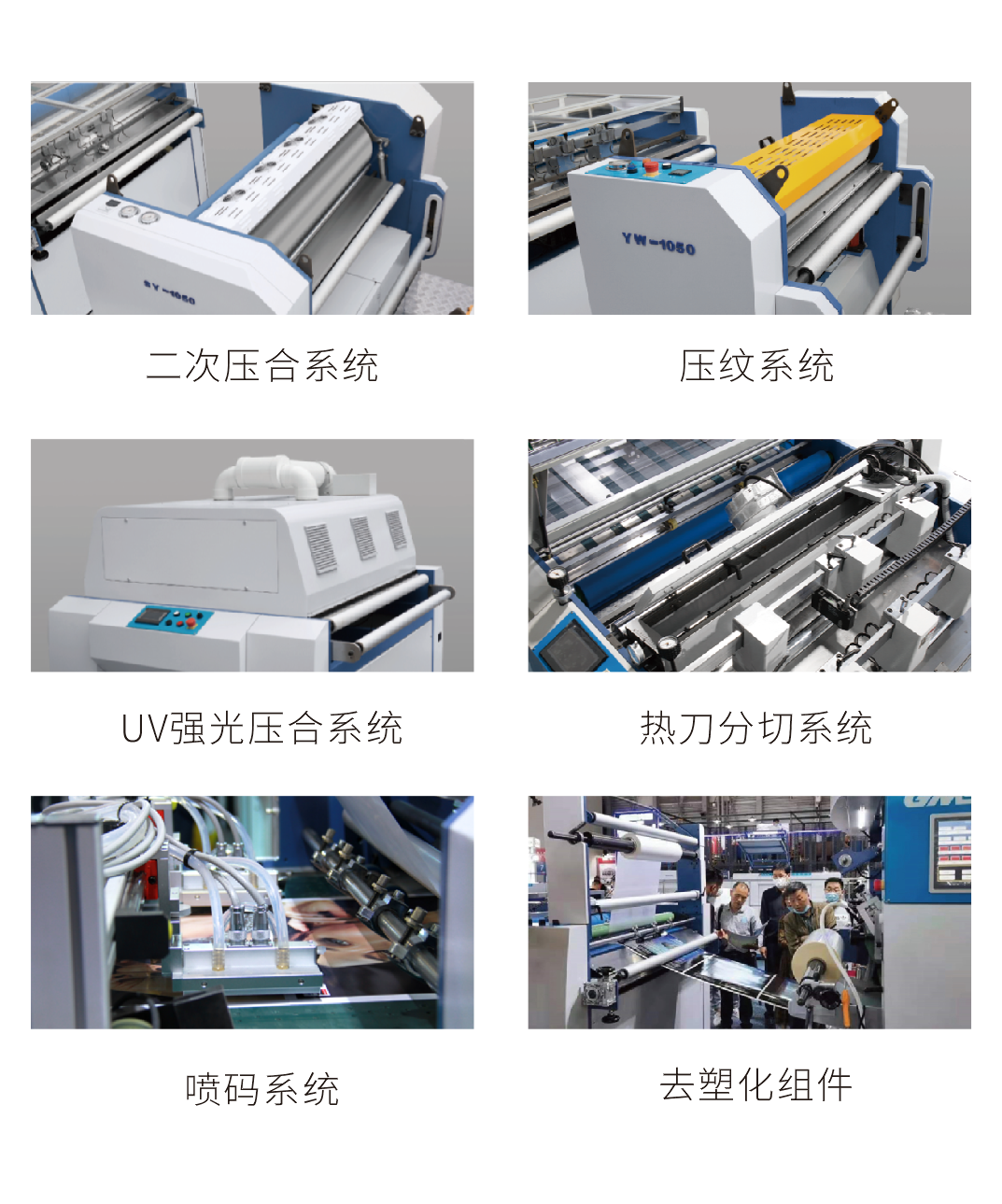 SY-1050

二次压合系统

YW-1050

压纹系统

UV强光压合系统

热刀分切系统

喷码系统

去塑化组件